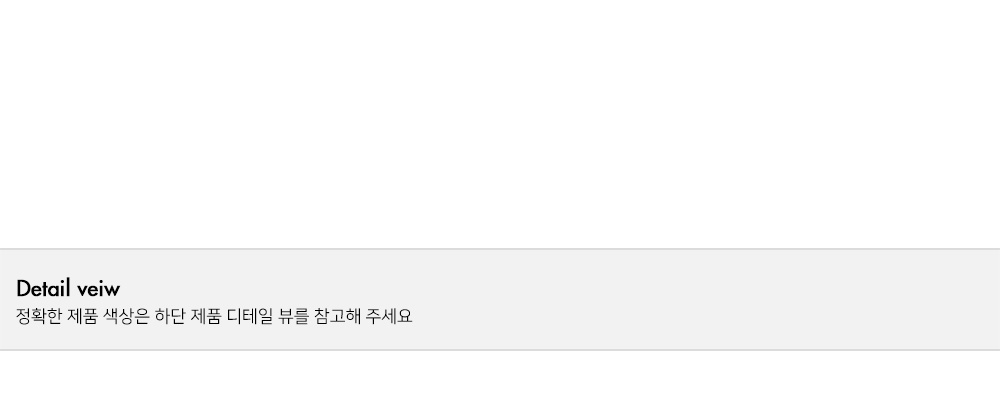 Detail veiw
정확한 제품 색상은 하단 제품 디테일 뷰를 참고해 주세요